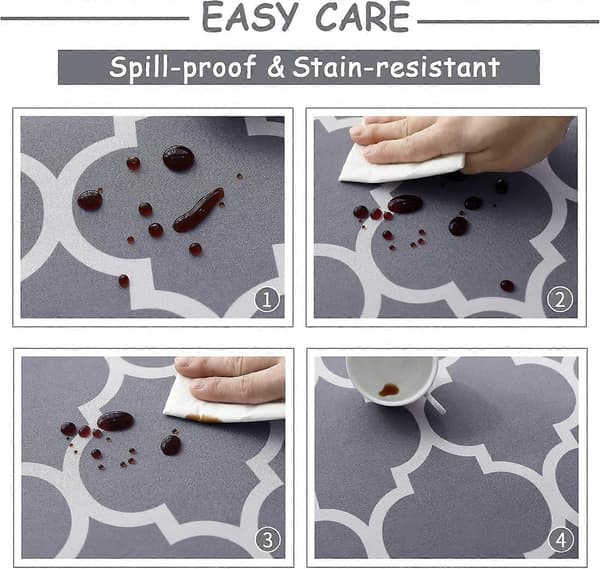 EASY CARE

Spill-proof & Stain-resistant

①

②

③

④