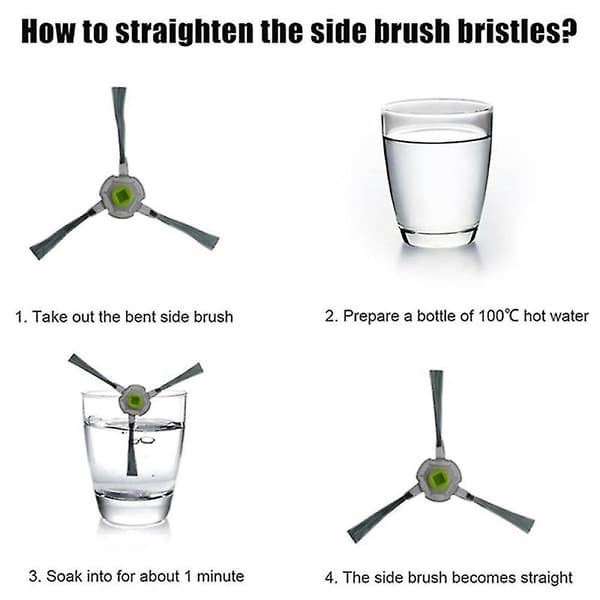 How to straighten the side brush bristles?

1. Take out the bent side brush

2. Prepare a bottle of 100℃ hot water

3. Soak into for about 1 minute

4. The side brush becomes straight