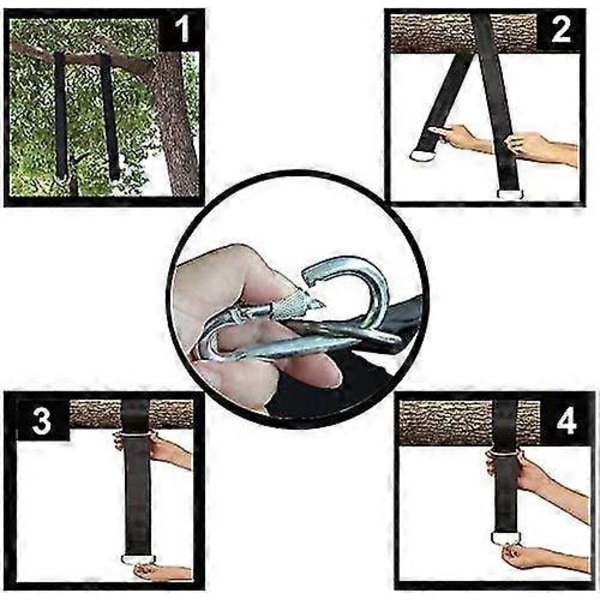 1

2

3

4