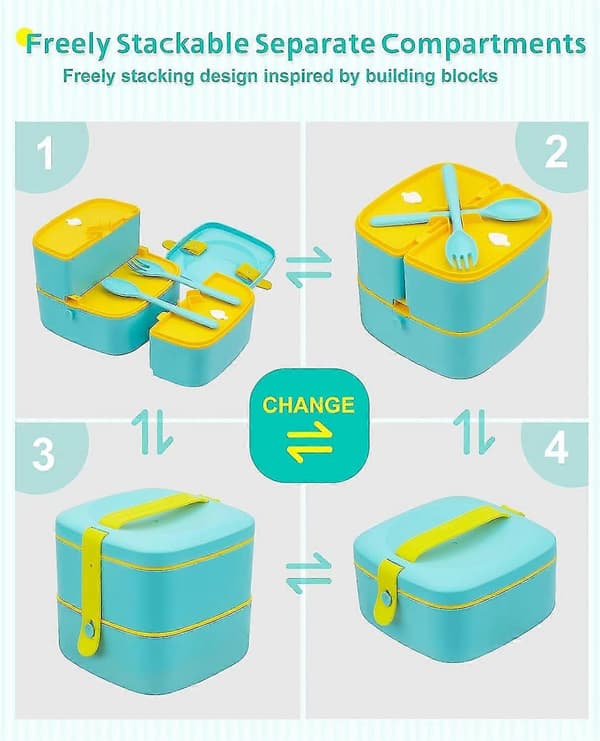 Freely Stackable Separate Compartments
Freely stacking design inspired by building blocks

1

2

CHANGE

3

4