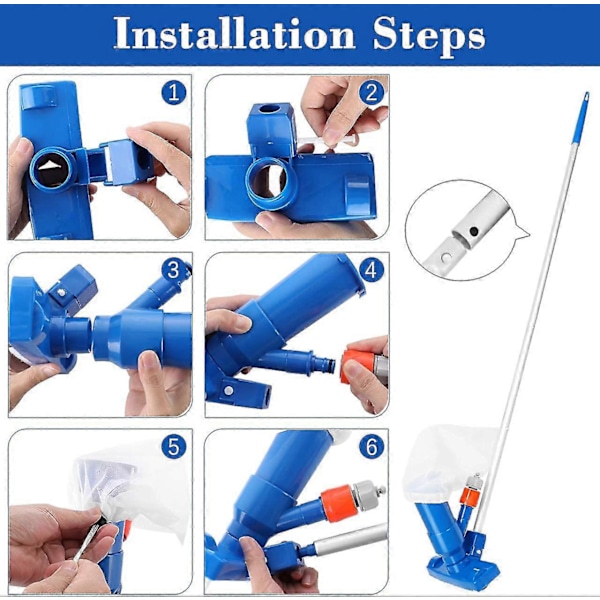 Installation Steps

1

2

3

4

5

6