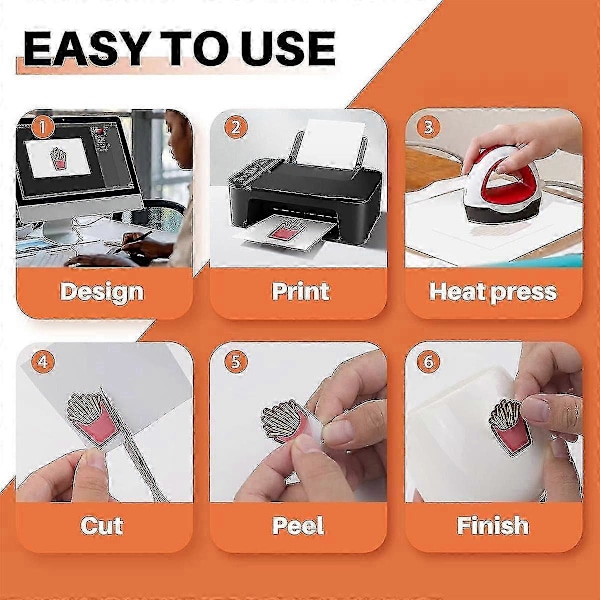 EASY TO USE

1
Design

2
Print

3
Heat press

4
Cut

5
Peel

6
Finish