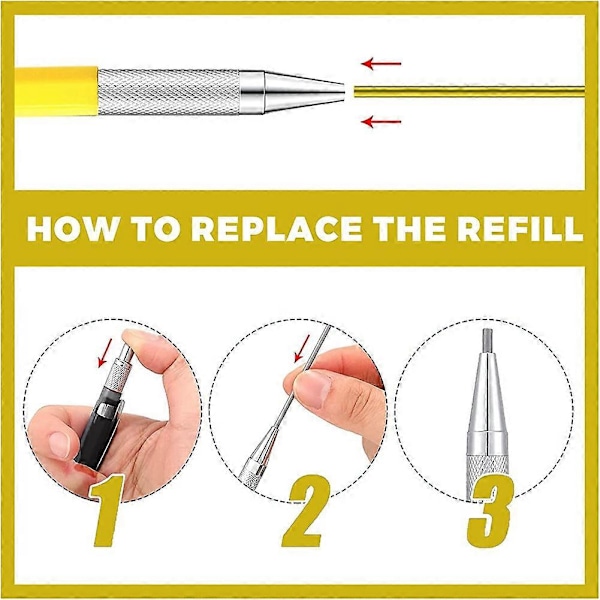 HOW TO REPLACE THE REFILL

1

2

3