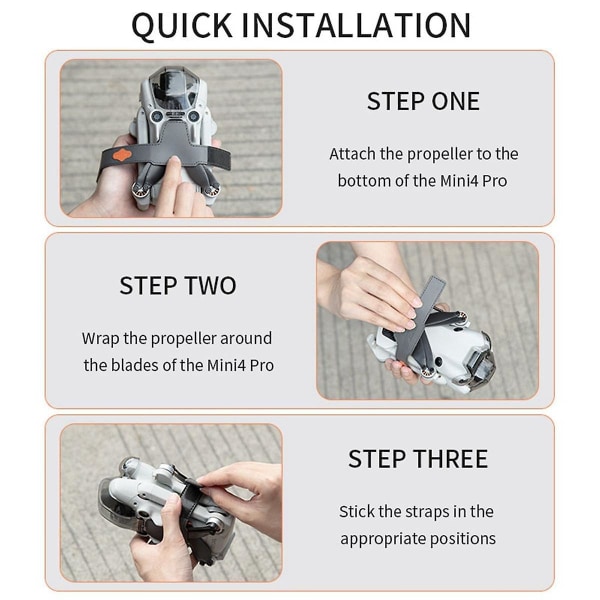 QUICK INSTALLATION

STEP ONE

Attach the propeller to the bottom of the Mini4 Pro

STEP TWO

Wrap the propeller around the blades of the Mini4 Pro

STEP THREE

Stick the straps in the appropriate positions