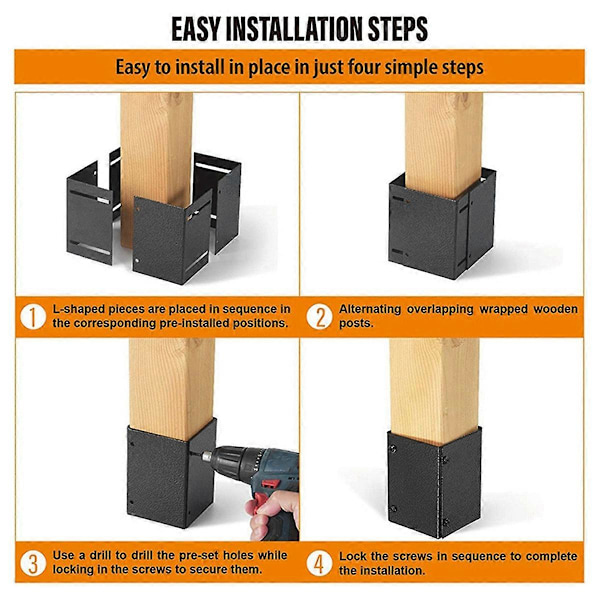 EASY INSTALLATION STEPS

Easy to install in place in just four simple steps

1 L-shaped pieces are placed in sequence in the corresponding pre-installed positions.

2 Alternating overlapping wrapped wooden posts.

3 Use a drill to drill the pre-set holes while locking in the screws to secure them.

4 Lock the screws in sequence to complete the installation.