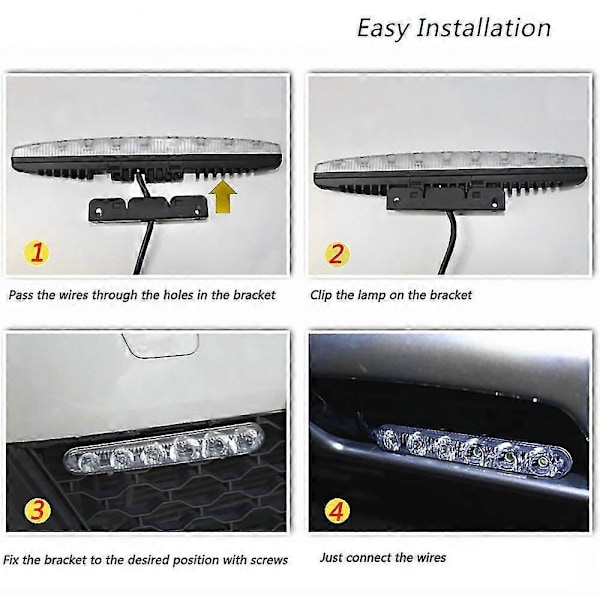 Easy Installation

1

Pass the wires through the holes in the bracket

2

Clip the lamp on the bracket

3

Fix the bracket to the desired position with screws

4

Just connect the wires