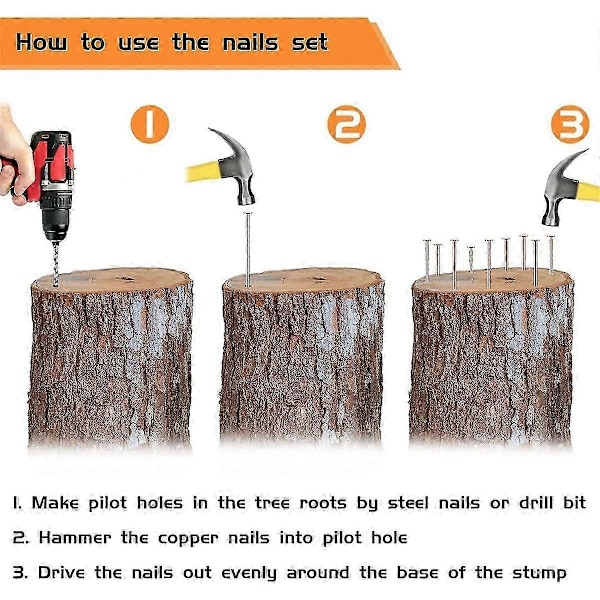 How to use the nails set

1

2

3

1. Make pilot holes in the tree roots by steel nails or drill bit

2. Hammer the copper nails into pilot hole

3. Drive the nails out evenly around the base of the stump