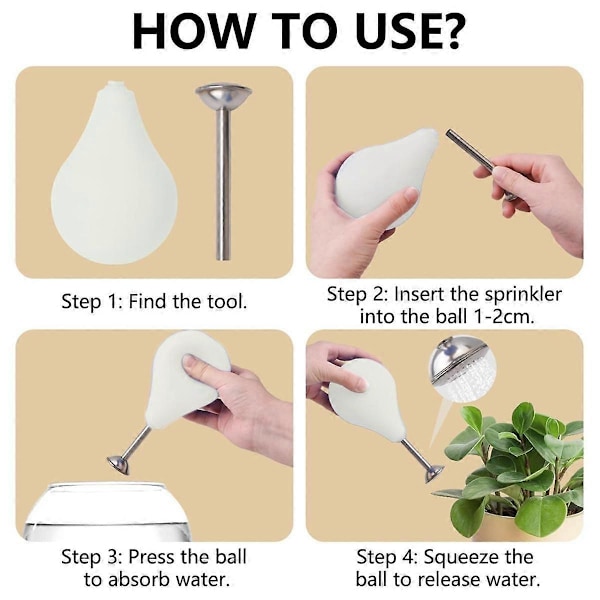 HOW TO USE?

Step 1: Find the tool.

Step 2: Insert the sprinkler into the ball 1-2cm.

Step 3: Press the ball to absorb water.

Step 4: Squeeze the ball to release water.