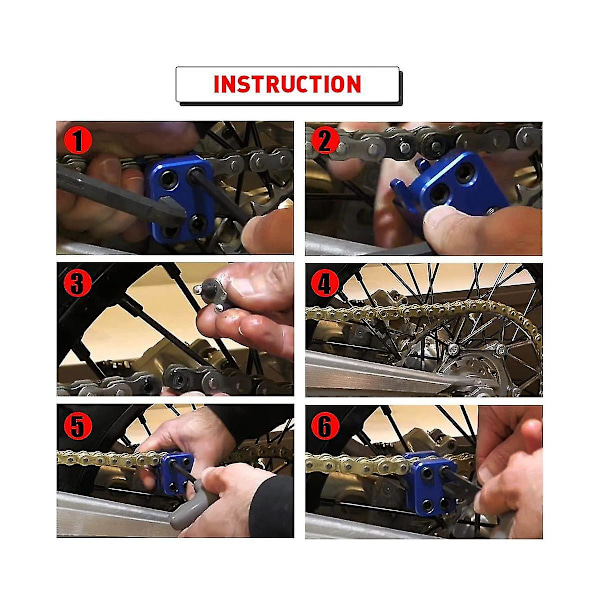 INSTRUCTION

1

2

3

4

5

6