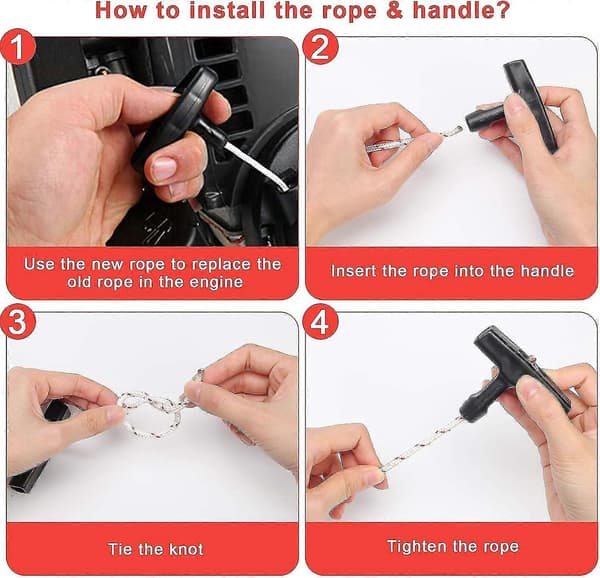 How to install the rope & handle?

1

Use the new rope to replace the old rope in the engine

2

Insert the rope into the handle

3

Tie the knot

4

Tighten the rope