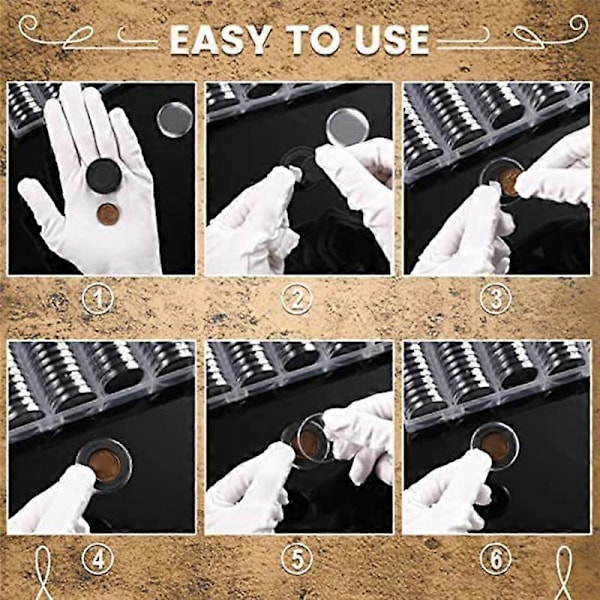 EASY TO USE

①

②

③

④

⑤

⑥