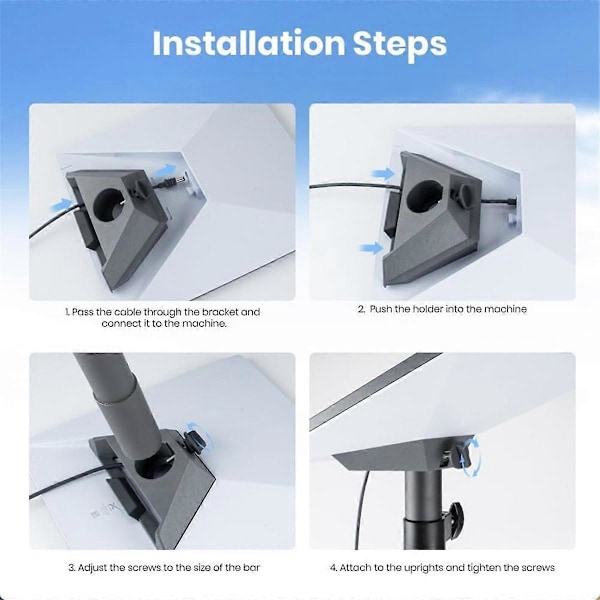 Installation Steps

1. Pass the cable through the bracket and connect it to the machine.

2. Push the holder into the machine

3. Adjust the screws to the size of the bar

4. Attach to the uprights and tighten the screws