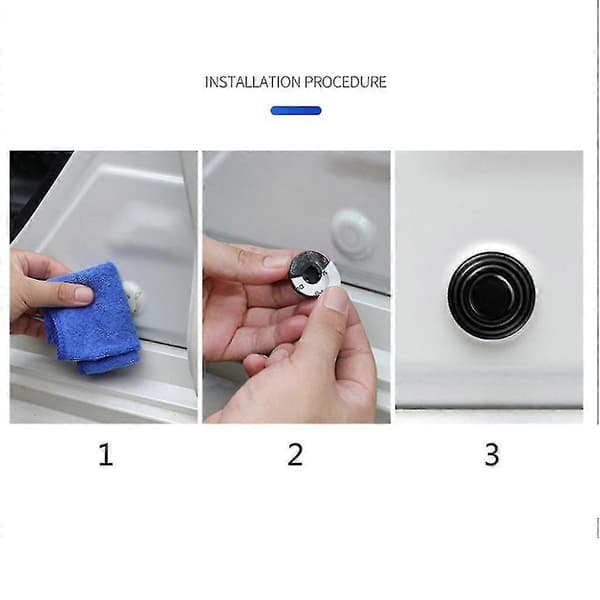 INSTALLATION PROCEDURE

1

2

3