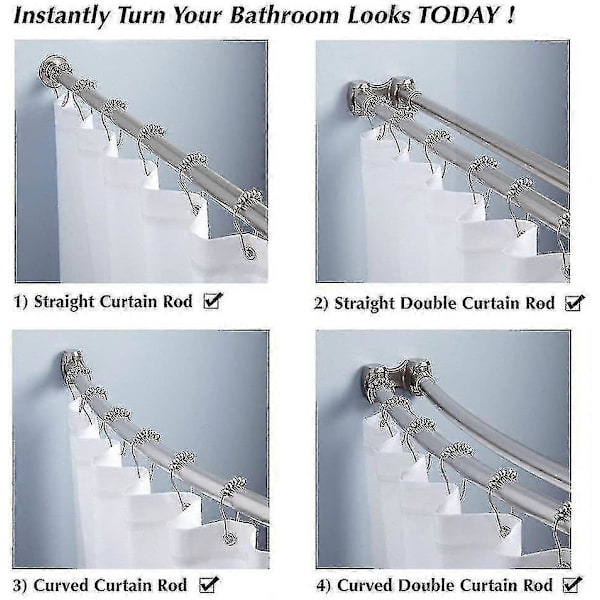 Instantly Turn Your Bathroom Looks TODAY !

1) Straight Curtain Rod ☑

2) Straight Double Curtain Rod ☑

3) Curved Curtain Rod ☑

4) Curved Double Curtain Rod ☑