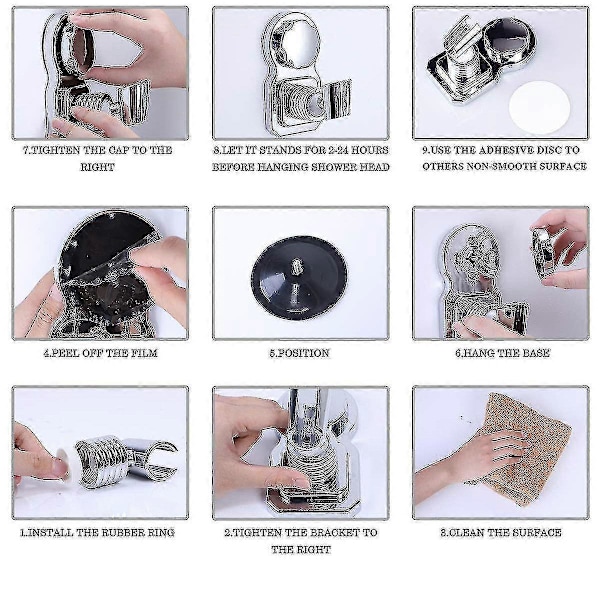 7.TIGHTEN THE CAP TO THE RIGHT

8.LET IT STANDS FOR 2-24 HOURS BEFORE HANGING SHOWER HEAD

9.USE THE ADHESIVE DISC TO OTHERS NON-SMOOTH SURFACE

4.PEEL OFF THE FILM

5.POSITION

6.HANG THE BASE

1.INSTALL THE RUBBER RING

2.TIGHTEN THE BRACKET TO THE RIGHT

3.CLEAN THE SURFACE