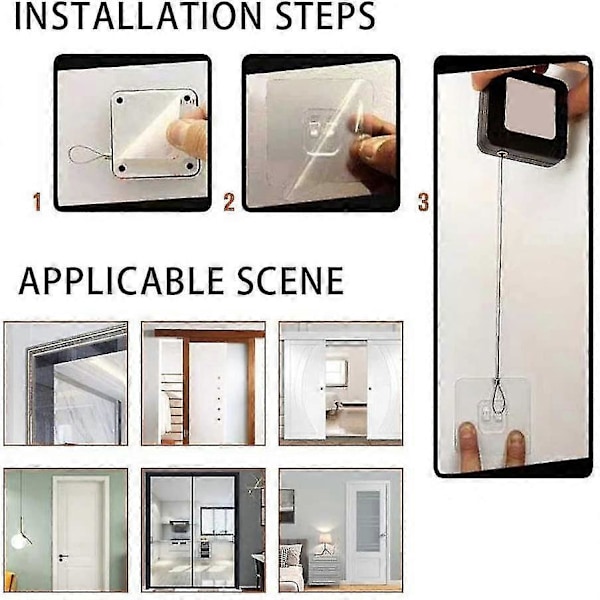 INSTALLATION STEPS

1

2

3

APPLICABLE SCENE