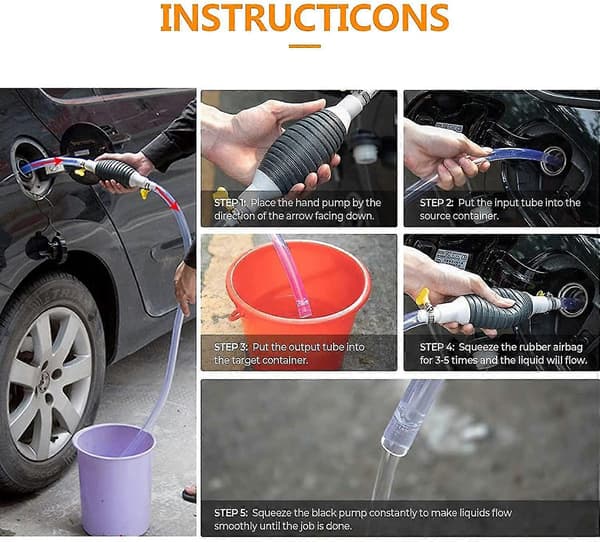 INSTRUCTICONS

STEP 1: Place the hand pump by the direction of the arrow facing down.

STEP 2: Put the input tube into the source container.

STEP 3: Put the output tube into the target container.

STEP 4: Squeeze the rubber airbag for 3-5 times and the liquid will flow.

STEP 5: Squeeze the black pump constantly to make liquids flow smoothly until the job is done.