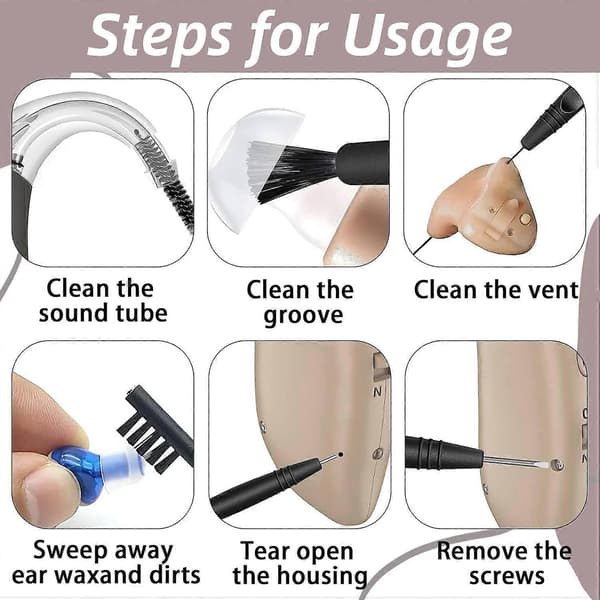 Steps for Usage

Clean the sound tube

Clean the groove

Clean the vent

Sweep away ear waxand dirts

Tear open the housing

Remove the screws