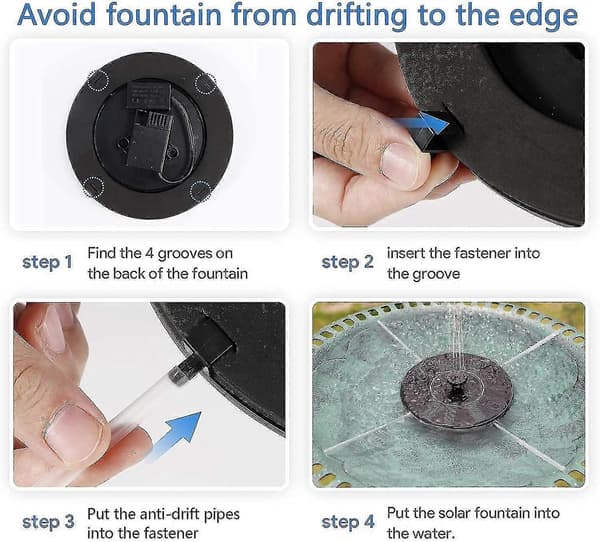 Avoid fountain from drifting to the edge

step 1 Find the 4 grooves on the back of the fountain

step 2 insert the fastener into the groove

step 3 Put the anti-drift pipes into the fastener

step 4 Put the solar fountain into the water.