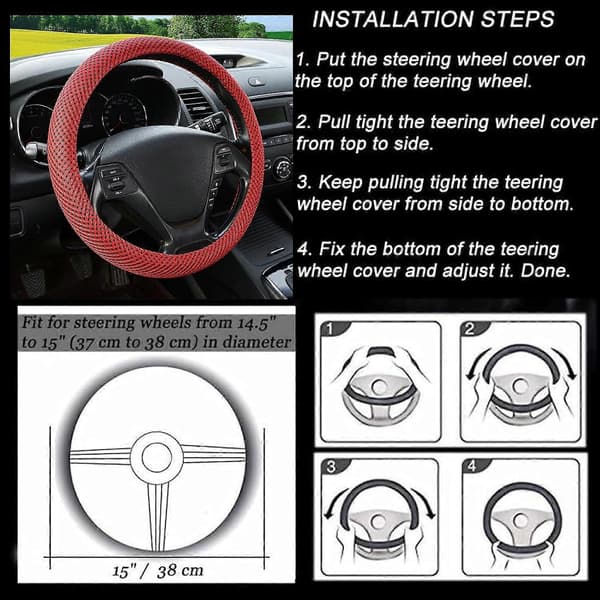 INSTALLATION STEPS

1. Put the steering wheel cover on the top of the teering wheel.

2. Pull tight the teering wheel cover from top to side.

3. Keep pulling tight the teering wheel cover from side to bottom.

4. Fix the bottom of the teering wheel cover and adjust it. Done.

Fit for steering wheels from 14.5" to 15" (37 cm to 38 cm) in diameter

15" / 38 cm

1

2

3

4