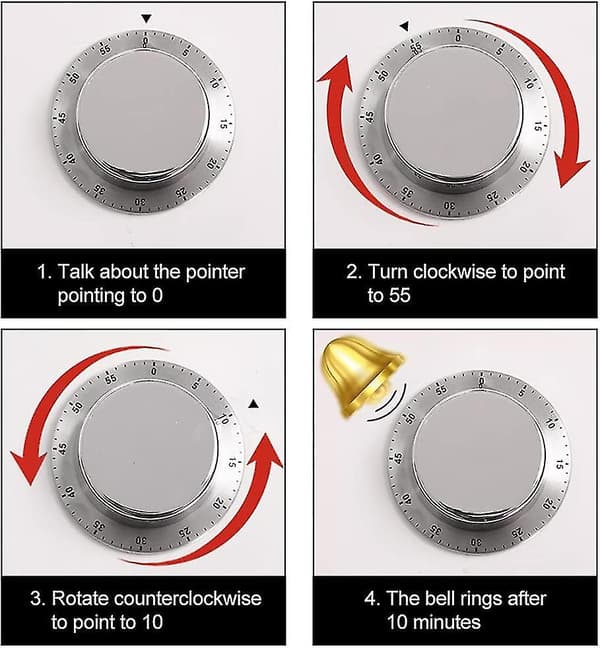 0
5
10
15
20
25
30
35
40
45
50
55

1. Talk about the pointer pointing to 0

0
5
10
15
20
25
30
35
40
45
50
55

2. Turn clockwise to point to 55

0
5
10
15
20
25
30
35
40
45
50
55

3. Rotate counterclockwise to point to 10

0
5
10
15
20
25
30
35
40
45
50
55

4. The bell rings after 10 minutes