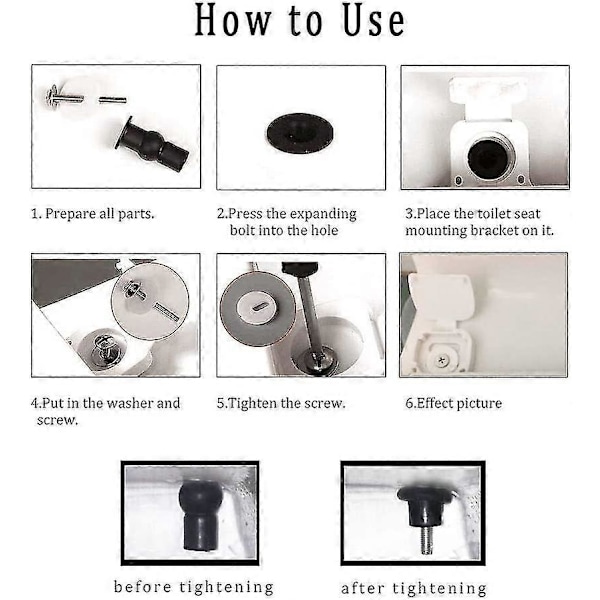 How to Use

1. Prepare all parts.

2.Press the expanding bolt into the hole

3.Place the toilet seat mounting bracket on it.

4.Put in the washer and screw.

5.Tighten the screw.

6.Effect picture

before tightening

after tightening