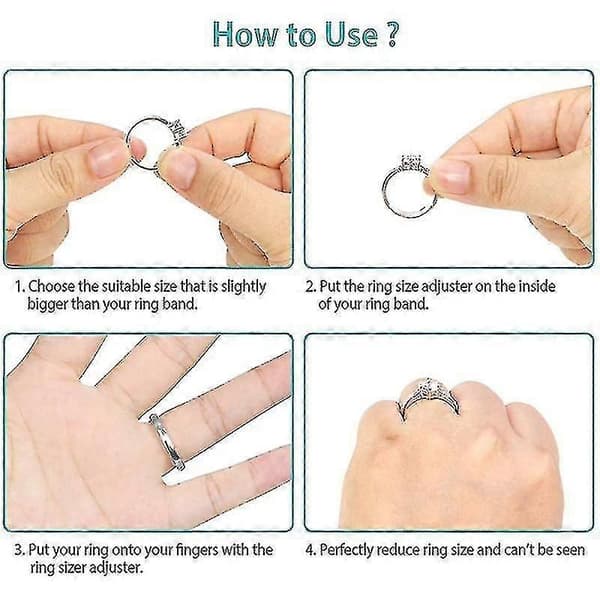 How to Use ?

1. Choose the suitable size that is slightly bigger than your ring band.

2. Put the ring size adjuster on the inside of your ring band.

3. Put your ring onto your fingers with the ring sizer adjuster.

4. Perfectly reduce ring size and can't be seen