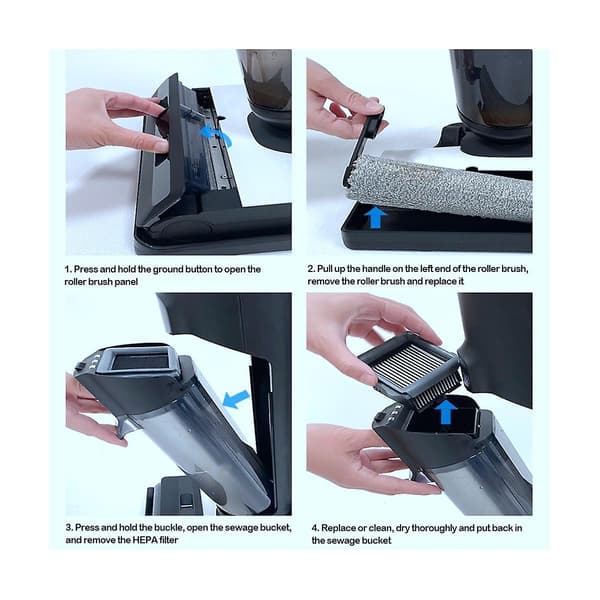 1. Press and hold the ground button to open the roller brush panel

2. Pull up the handle on the left end of the roller brush, remove the roller brush and replace it

3. Press and hold the buckle, open the sewage bucket, and remove the HEPA filter

4. Replace or clean, dry thoroughly and put back in the sewage bucket