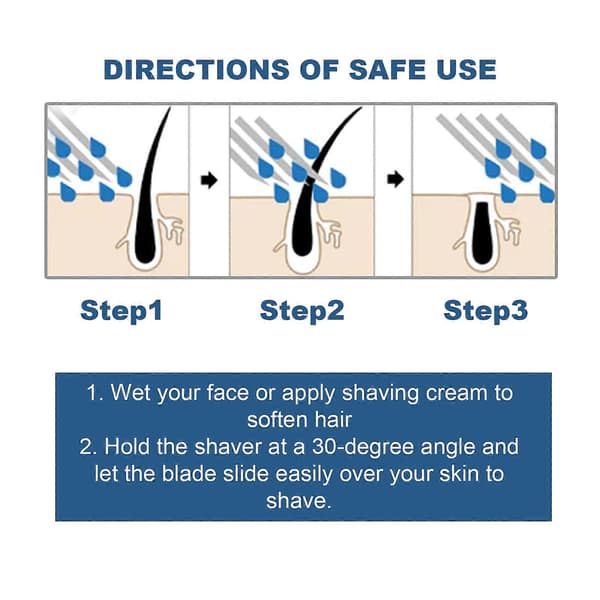 DIRECTIONS OF SAFE USE

Step1

Step2

Step3

1. Wet your face or apply shaving cream to soften hair
2. Hold the shaver at a 30-degree angle and let the blade slide easily over your skin to shave.