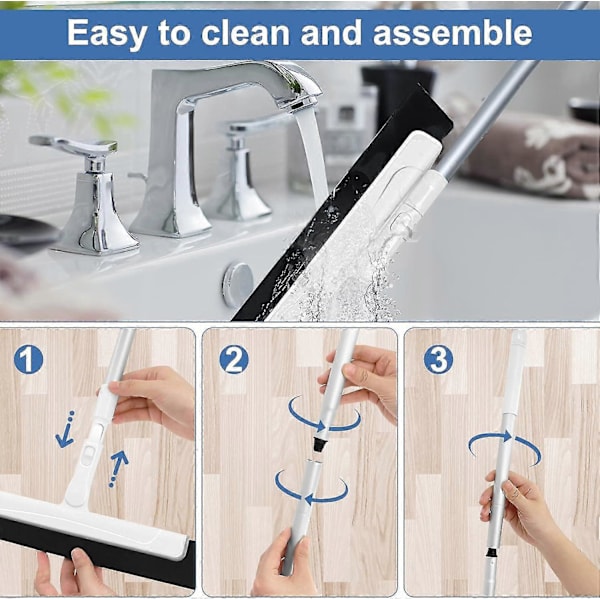 Easy to clean and assemble

1

2

3