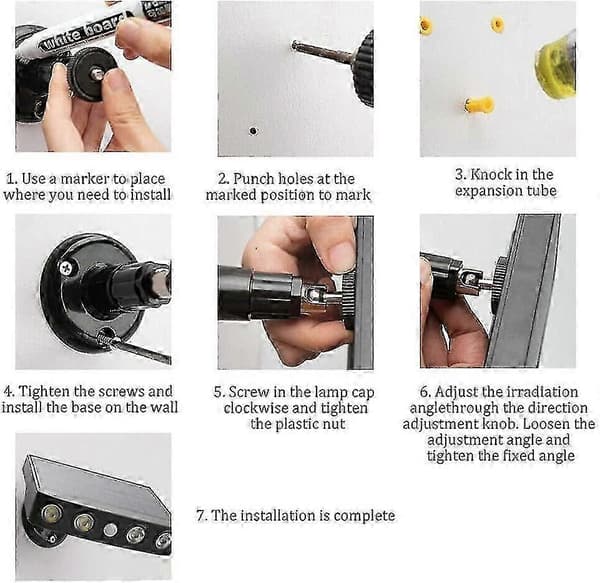 1. Use a marker to place where you need to install

2. Punch holes at the marked position to mark

3. Knock in the expansion tube

4. Tighten the screws and install the base on the wall

5. Screw in the lamp cap clockwise and tighten the plastic nut

6. Adjust the irradiation anglethrough the direction adjustment knob. Loosen the adjustment angle and tighten the fixed angle

7. The installation is complete