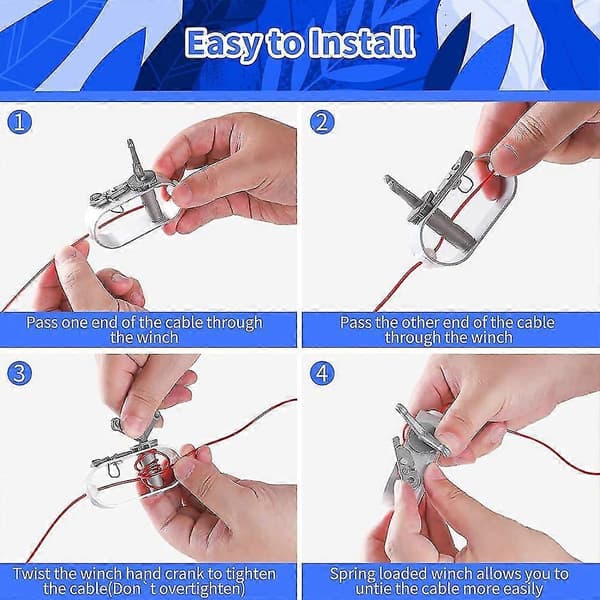 Easy to Install

1

Pass one end of the cable through the winch

2

Pass the other end of the cable through the winch

3

Twist the winch hand crank to tighten the cable(Don`t overtighten)

4

Spring loaded winch allows you to untie the cable more easily