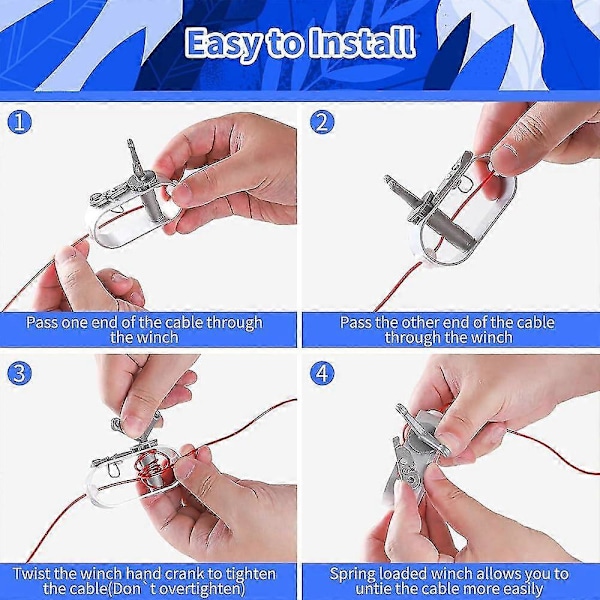 Easy to Install

1

Pass one end of the cable through the winch

2

Pass the other end of the cable through the winch

3

Twist the winch hand crank to tighten the cable(Don`t overtighten)

4

Spring loaded winch allows you to untie the cable more easily