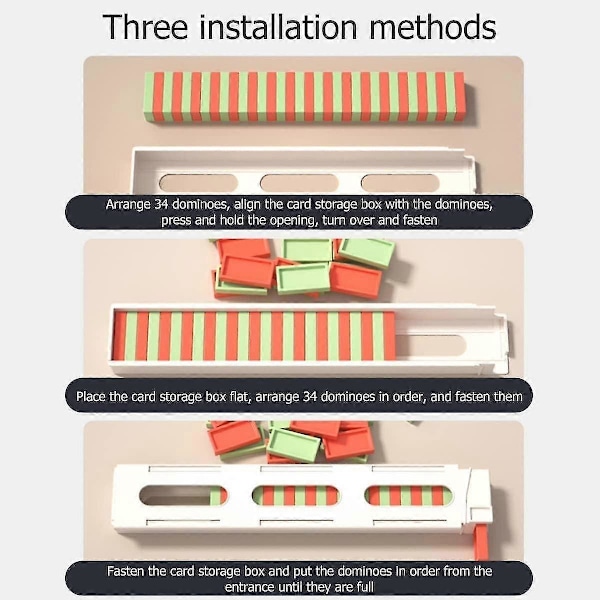 Three installation methods

Arrange 34 dominoes, align the card storage box with the dominoes, press and hold the opening, turn over and fasten

Place the card storage box flat, arrange 34 dominoes in order, and fasten them

Fasten the card storage box and put the dominoes in order from the entrance until they are full