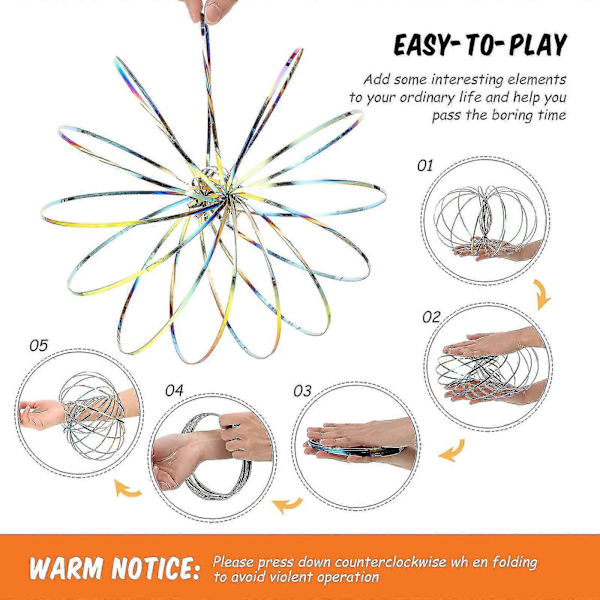 EASY-TO-PLAY

Add some interesting elements to your ordinary life and help you pass the boring time

01

02

03

04

05

WARM NOTICE: Please press down counterclockwise wh en folding to avoid violent operation