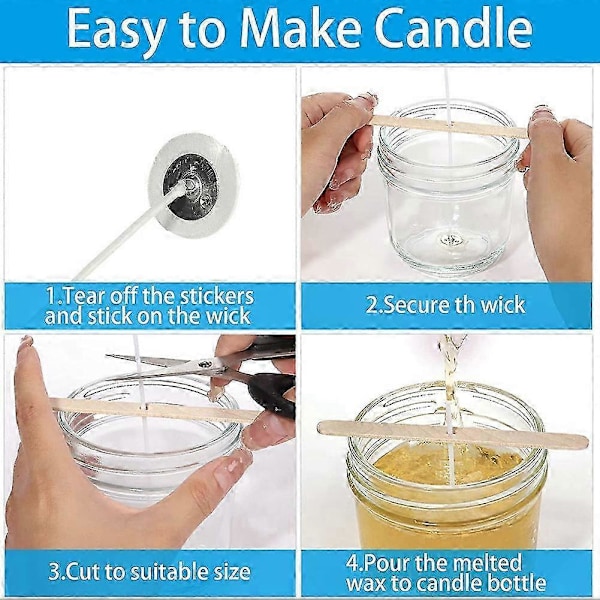 Easy to Make Candle

1.Tear off the stickers and stick on the wick

2.Secure th wick

3.Cut to suitable size

4.Pour the melted wax to candle bottle