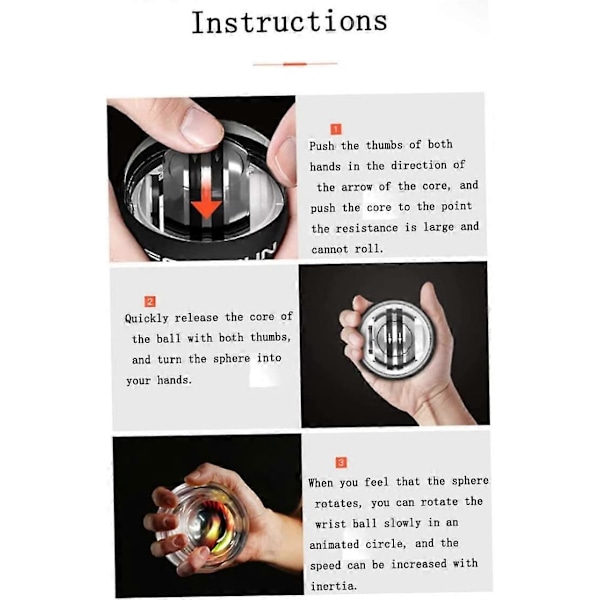 Instructions

1
Push the thumbs of both hands in the direction of the arrow of the core, and push the core to the point the resistance is large and cannot roll.

2
Quickly release the core of the ball with both thumbs, and turn the sphere into your hands.

3
When you feel that the sphere rotates, you can rotate the wrist ball slowly in an animated circle, and the speed can be increased with inertia.