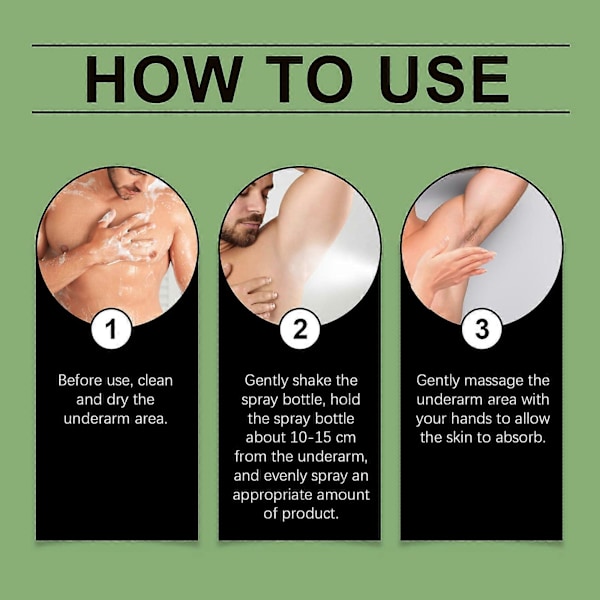 HOW TO USE

1

Before use, clean and dry the underarm area.

2

Gently shake the spray bottle, hold the spray bottle about 10-15 cm from the underarm, and evenly spray an appropriate amount of product.

3

Gently massage the underarm area with your hands to allow the skin to absorb.