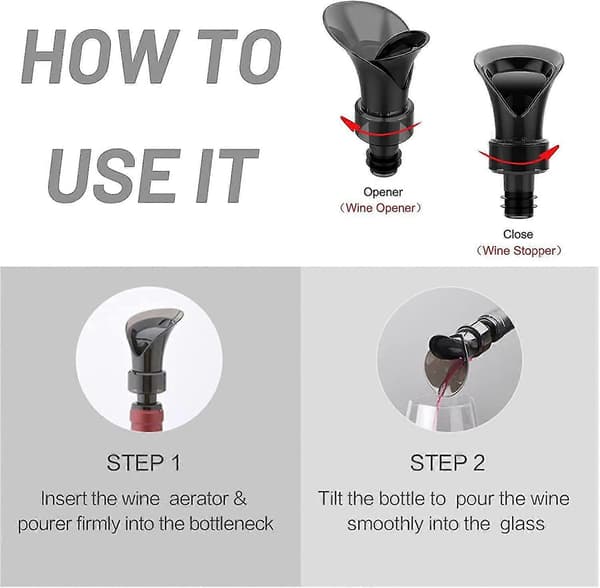 HOW TO USE IT

Opener
(Wine Opener)

Close
(Wine Stopper)

STEP 1

Insert the wine aerator & pourer firmly into the bottleneck

STEP 2

Tilt the bottle to pour the wine smoothly into the glass