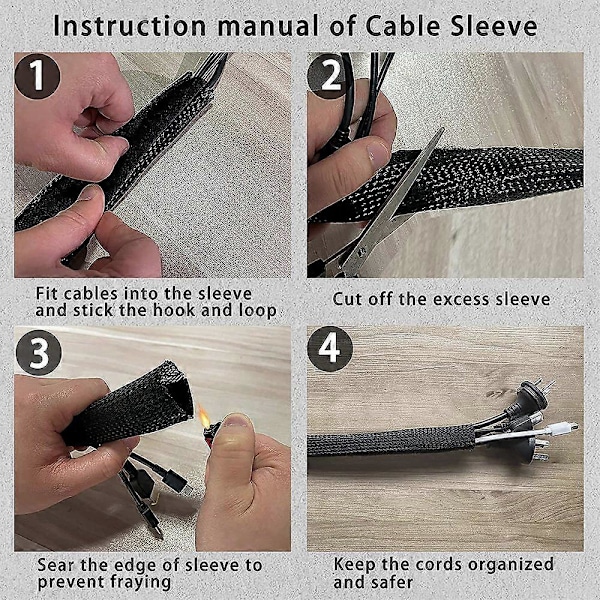 Instruction manual of Cable Sleeve

1

Fit cables into the sleeve and stick the hook and loop

2

Cut off the excess sleeve

3

Sear the edge of sleeve to prevent fraying

4

Keep the cords organized and safer