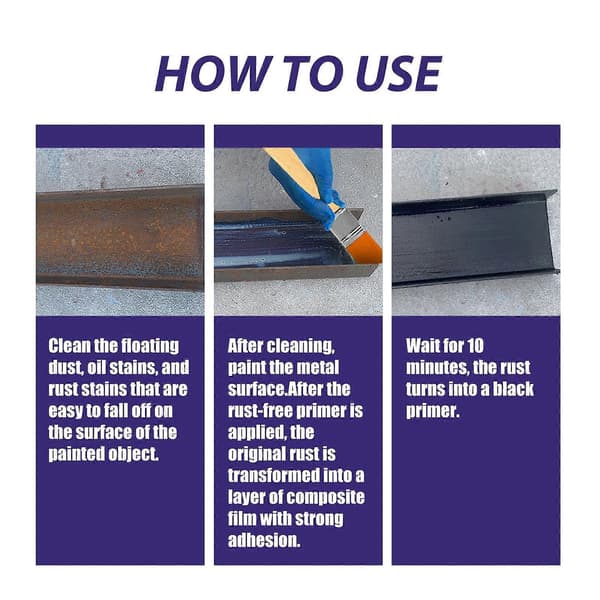 HOW TO USE

Clean the floating dust, oil stains, and rust stains that are easy to fall off on the surface of the painted object.

After cleaning, paint the metal surface.After the rust-free primer is applied, the original rust is transformed into a layer of composite film with strong adhesion.

Wait for 10 minutes, the rust turns into a black primer.