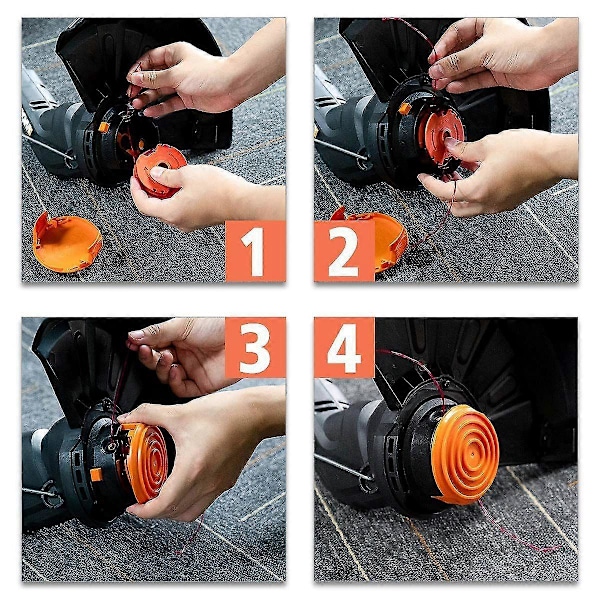 1

2

3

4