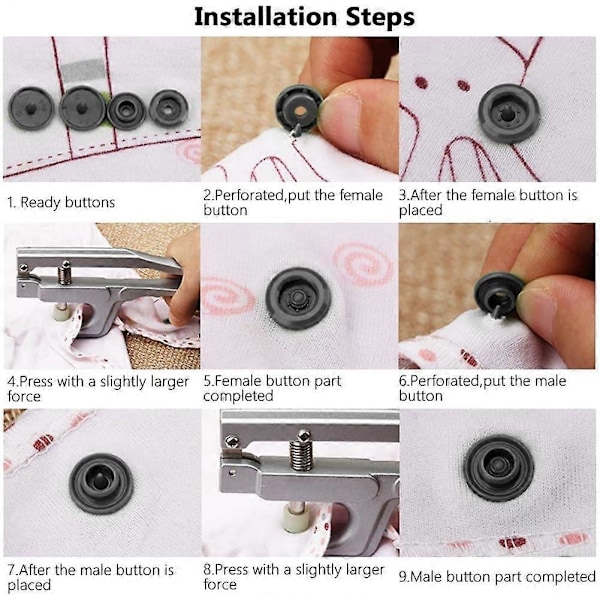 Installation Steps

1. Ready buttons

2.Perforated,put the female button

3.After the female button is placed

4.Press with a slightly larger force

5.Female button part completed

6.Perforated,put the male button

7.After the male button is placed

8.Press with a slightly larger force

9.Male button part completed