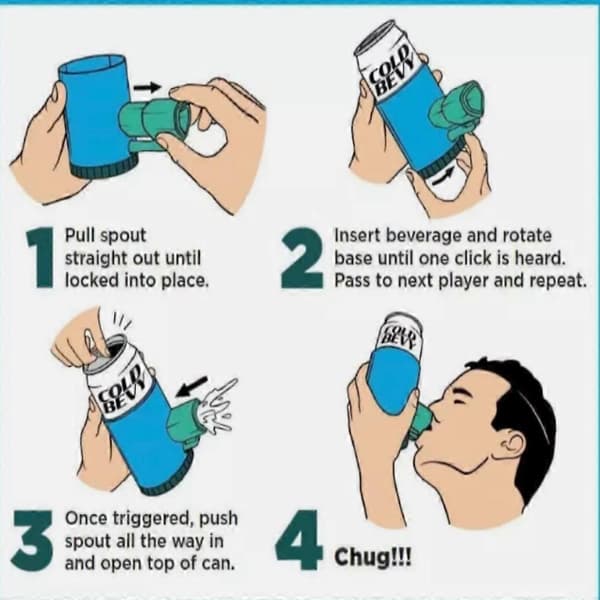 COLD BEVY

1 Pull spout straight out until locked into place.

COLD BEVY

2 Insert beverage and rotate base until one click is heard. Pass to next player and repeat.

COLD BEVY

3 Once triggered, push spout all the way in and open top of can.

COLD BEVY

4 Chug!!!