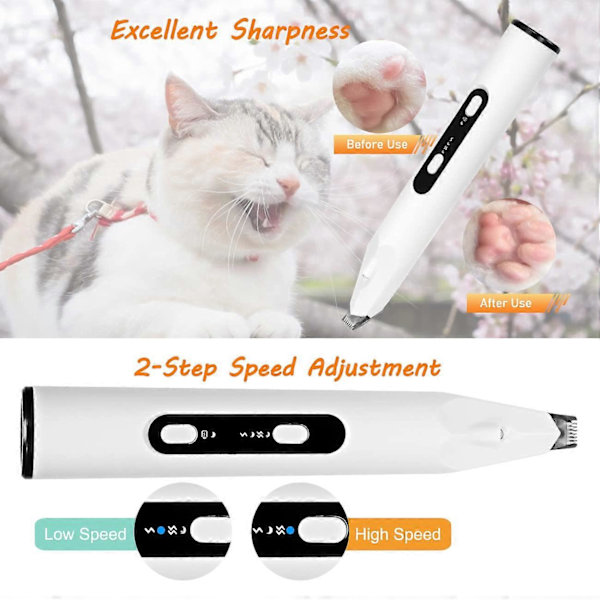 Excellent Sharpness

Before Use

After Use

2-Step Speed Adjustment

Low Speed

High Speed