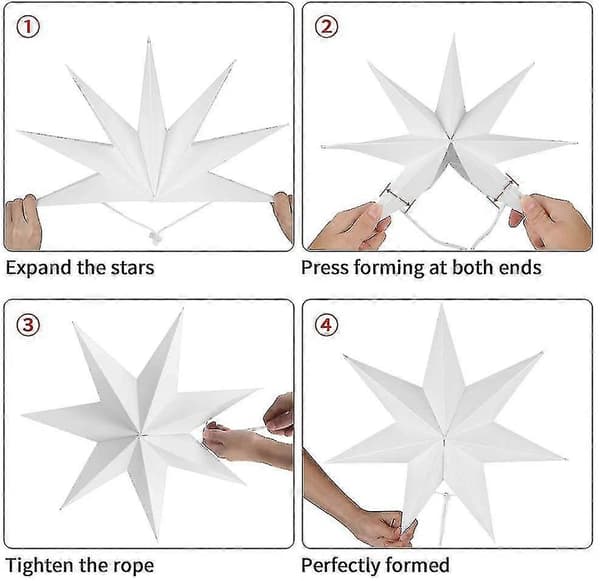 ①

Expand the stars

②

Press forming at both ends

③

Tighten the rope

④

Perfectly formed