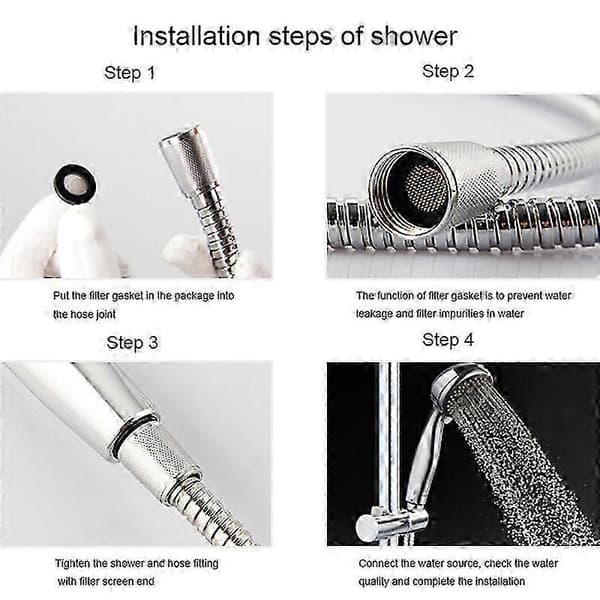 Installation steps of shower

Step 1

Put the filter gasket in the package into the hose joint

Step 2

The function of filter gasket is to prevent water leakage and filter impurities in water

Step 3

Tighten the shower and hose fitting with filter screen end

Step 4

Connect the water source, check the water quality and complete the installation