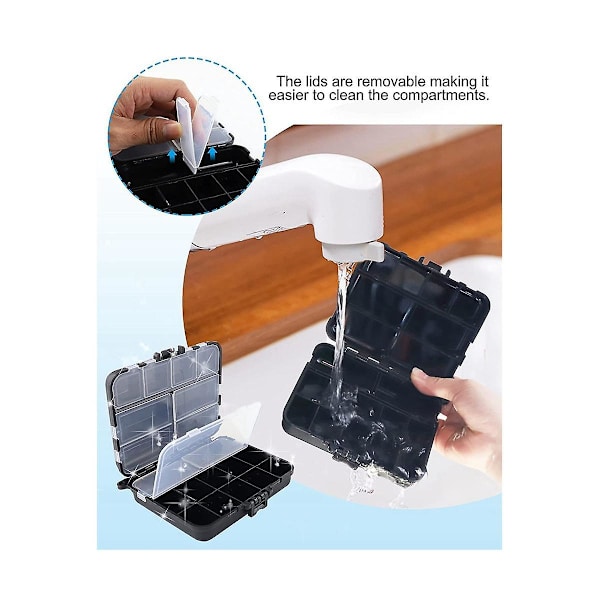 The lids are removable making it easier to clean the compartments.