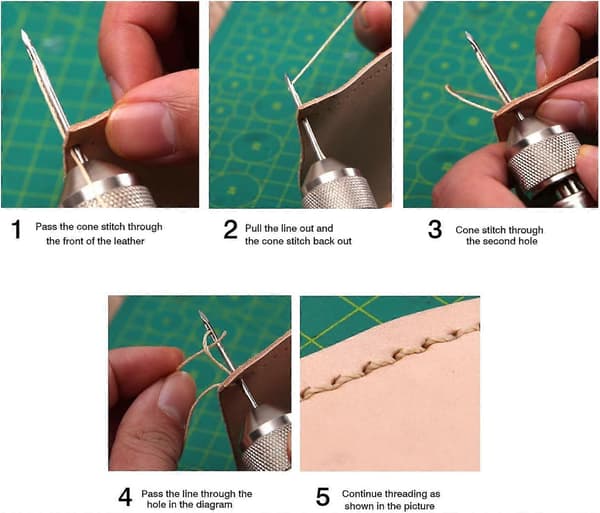 1 Pass the cone stitch through the front of the leather

2 Pull the line out and the cone stitch back out

3 Cone stitch through the second hole

4 Pass the line through the hole in the diagram

5 Continue threading as shown in the picture