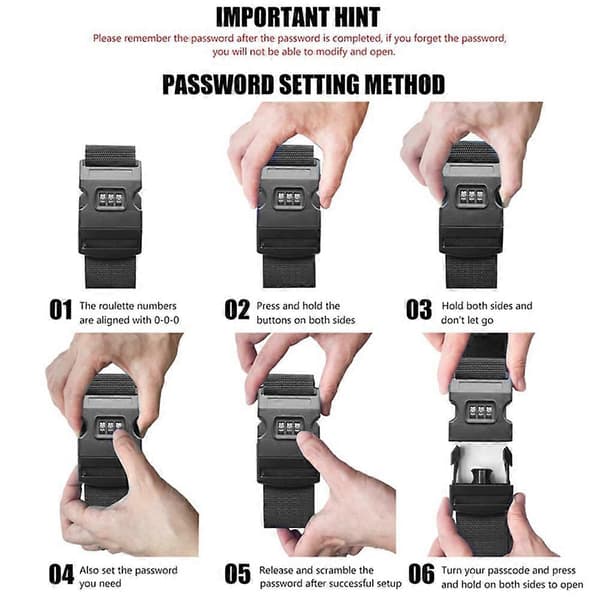 IMPORTANT HINT

Please remember the password after the password is completed, if you forget the password, you will not be able to modify and open.

PASSWORD SETTING METHOD

01 The roulette numbers are aligned with 0-0-0

02 Press and hold the buttons on both sides

03 Hold both sides and don't let go

04 Also set the password you need

05 Release and scramble the password after successful setup

06 Turn your passcode and press and hold on both sides to open